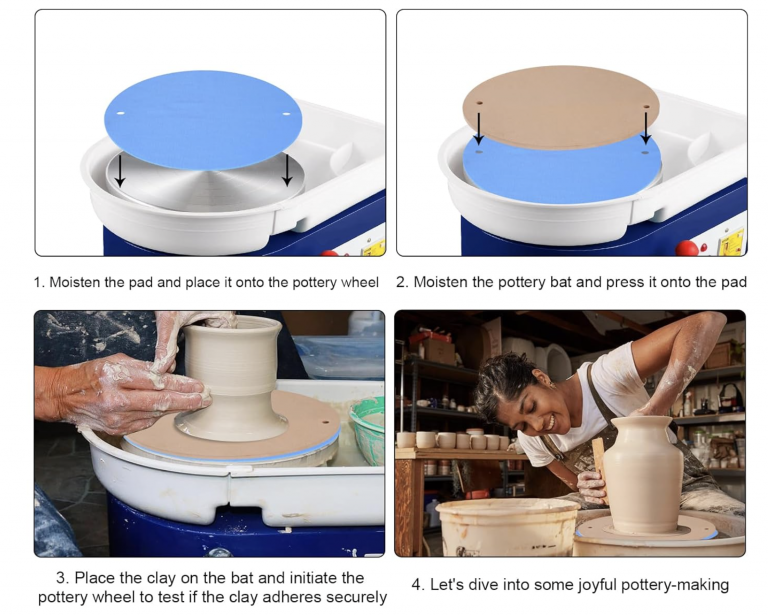 1. Moisten the pad and place it onto the pottery wheel

2. Moisten the pottery bat and press it onto the pad

3. Place the clay on the bat and initiate the pottery wheel to test if the clay adheres securely

4. Let's dive into some joyful pottery-making